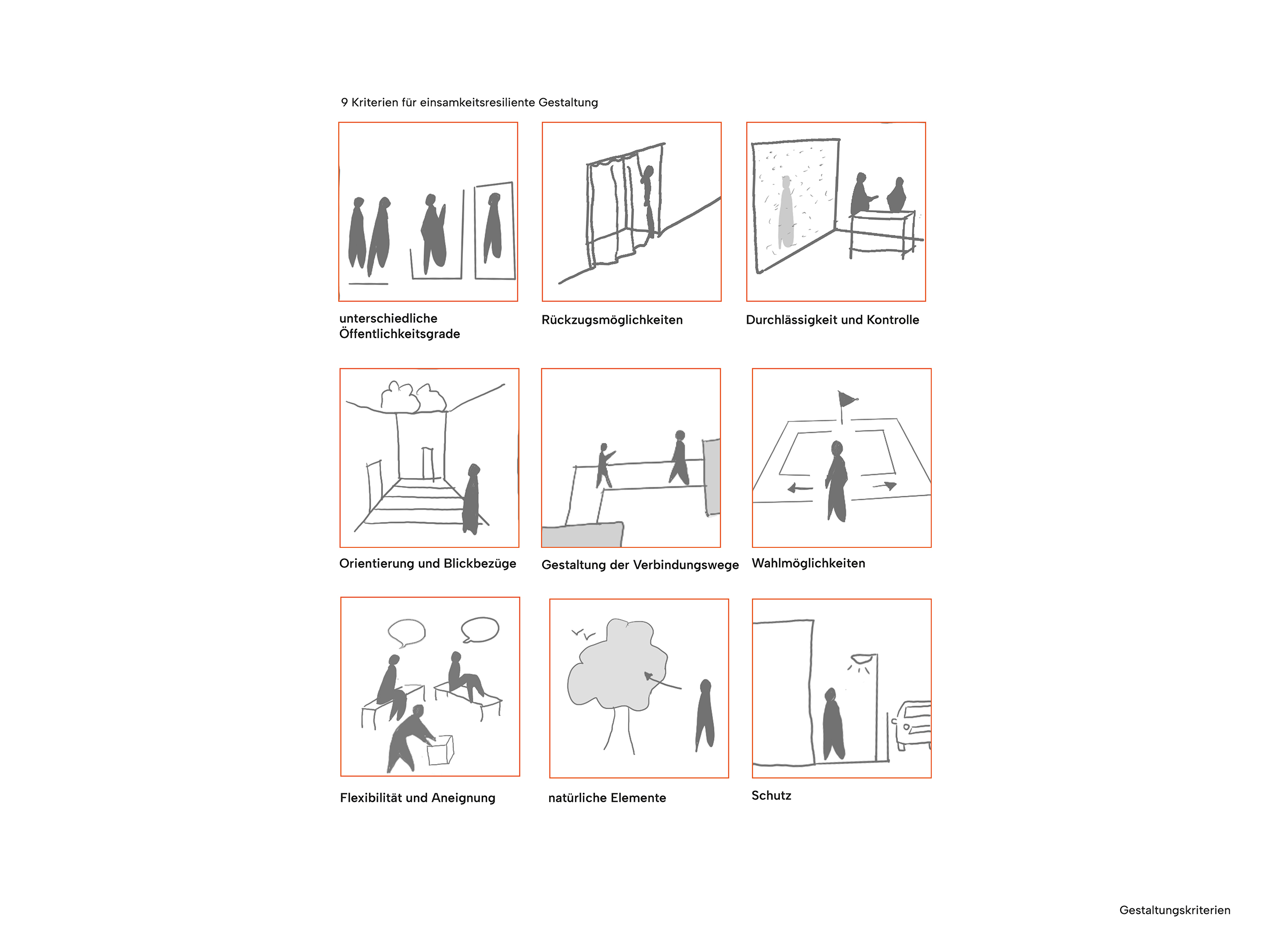 9 Kriterien für einsamkeitsresiliente Gestaltung

unterschiedliche Öffentlichkeitsgrade

Rückzugsmöglichkeiten

Durchlässigkeit und Kontrolle

Orientierung und Blickbezüge

Gestaltung der Verbindungswege

Wahlmöglichkeiten

Flexibilität und Aneignung

natürliche Elemente

Schutz

Gestaltungskriterien